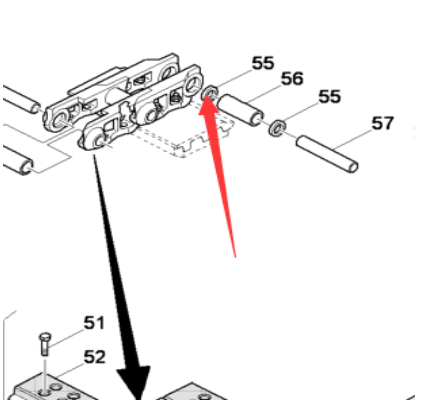 55
56
55
57
51
52