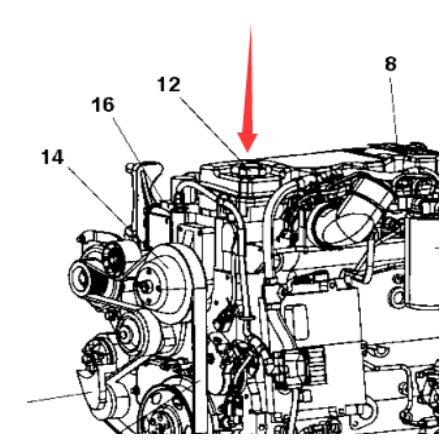 8
12
16
14