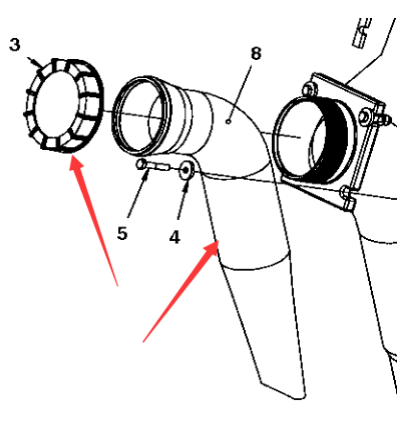 3
8
5
4