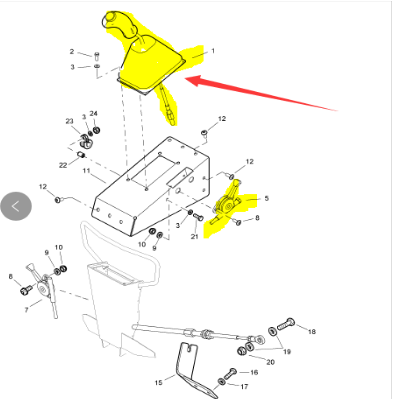 2
3
1
23
3
24
12
22
11
12
12
5
8
3
21
10
9
9
10
8
7
18
19
20
16
15
17
<