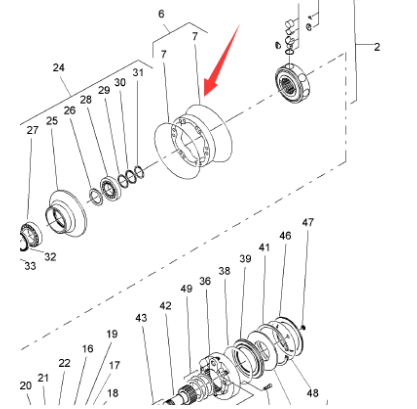 6
7
7
2
24
31
30
29
28
26
25
27
32
33
47
46
41
39
38
36
49
42
43
19
16
22
17
21
20
18
48