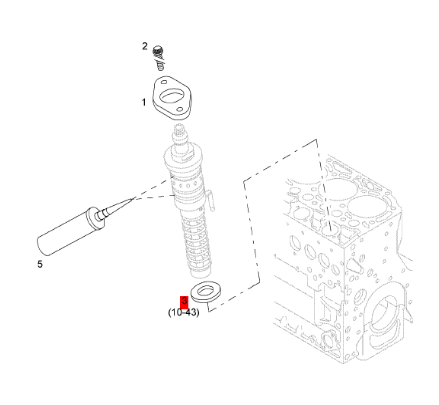 2

1

5

3
(10-43)