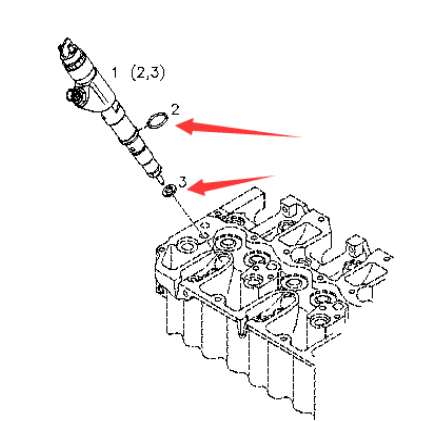 1 (2,3)
2
3