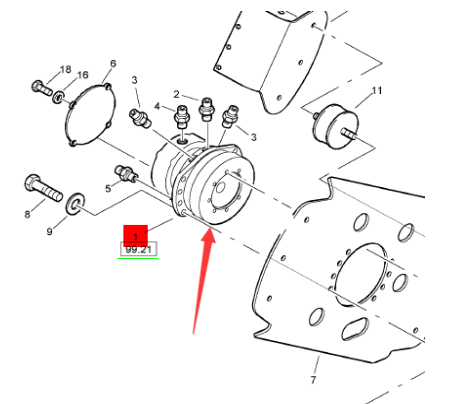 18
16
6
3
2
4
3
11
5
8
9
1
99.21
7