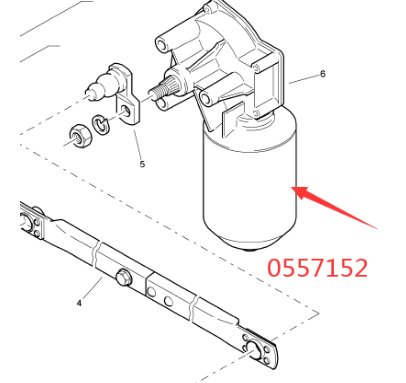 6

5

0557152

4