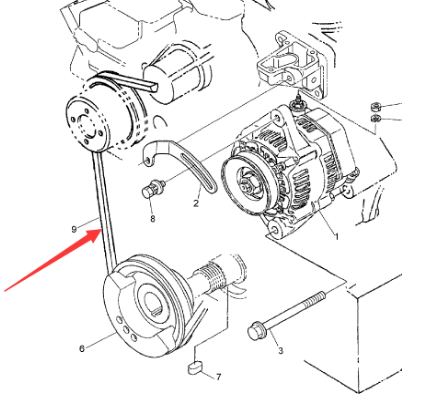 9
8
2
1
6
3
7