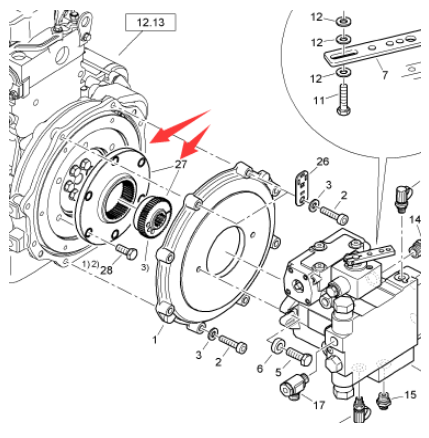 12.13

12
12
12
7
11

27
26
3
2
14

1) 2)
28
3)

1
3
2
6
5
17
15