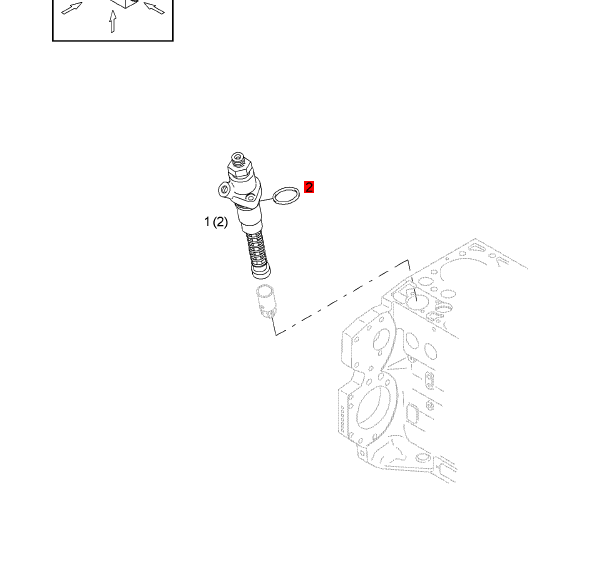 2
1 (2)