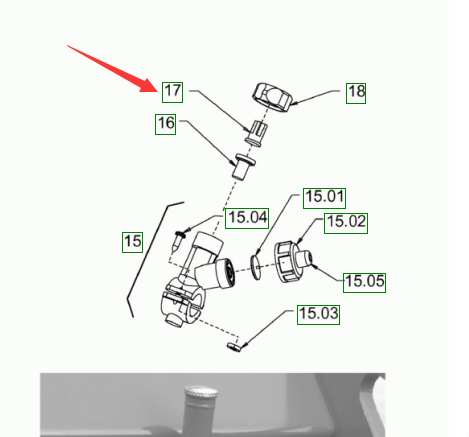 17
18
16
15.01
15.04
15.02
15
15.05
15.03