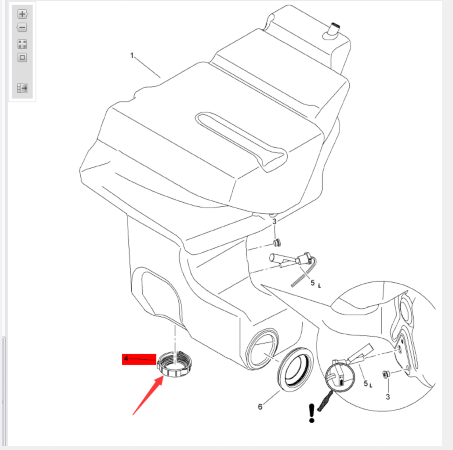 1
3
5 L
4
6
5 L
3
!