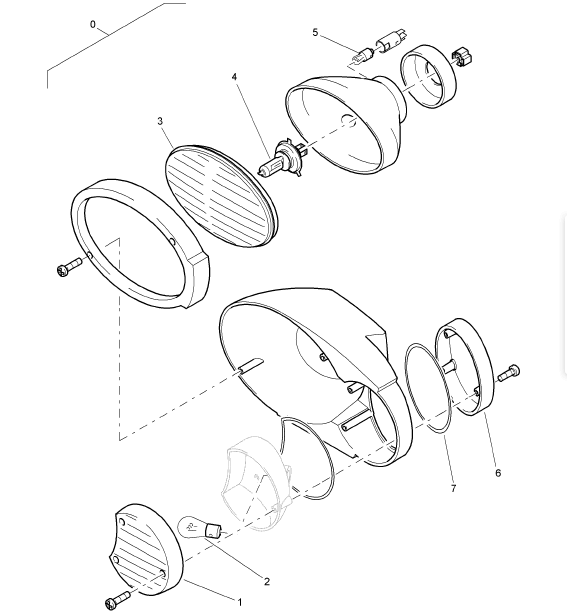 0
5
4
3
6
7
2
1