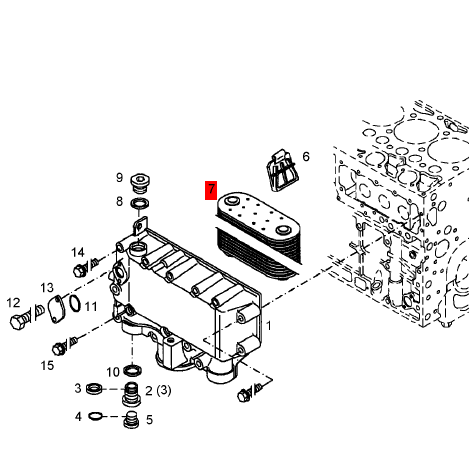 6
9
7
8
14
13
12
11
1
15
10
3
2 (3)
4
5