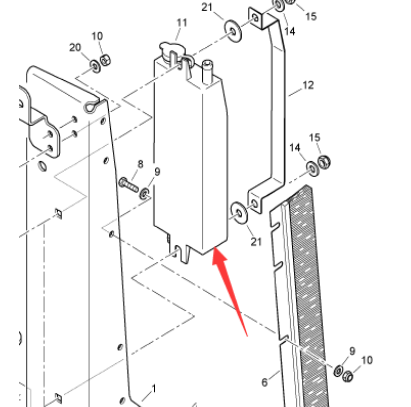 21
15
14
11
10
20
12
15
14
8
9
21
9
10
6
1