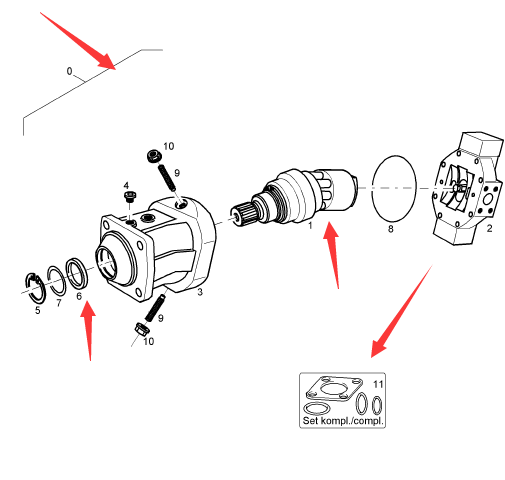 0
10
9
4
1
8
2
3
5
7
6
9
10
11
Set kompl./compl.