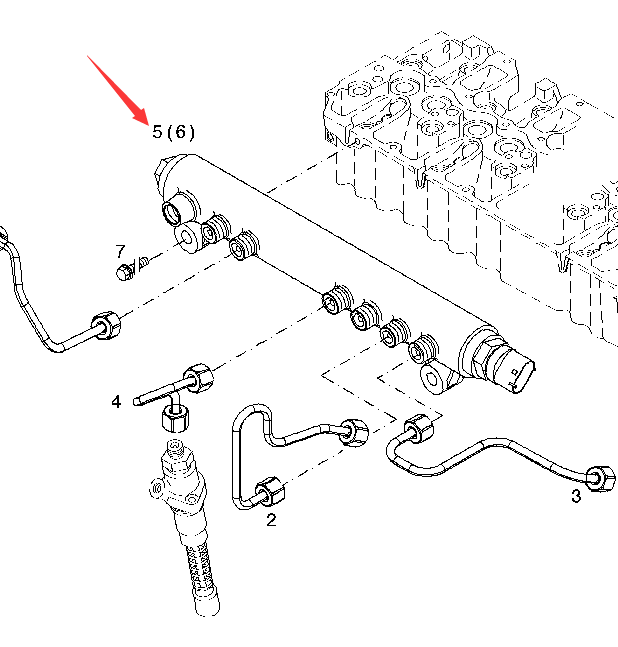 5 (6)

7

4

2

3