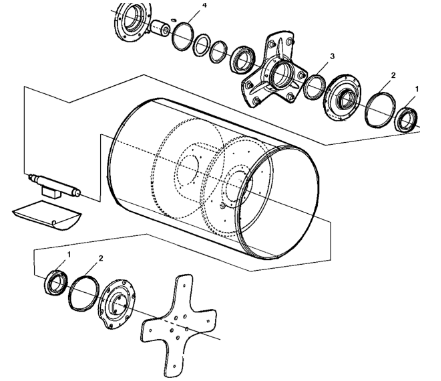 4
3
2
1
1
2