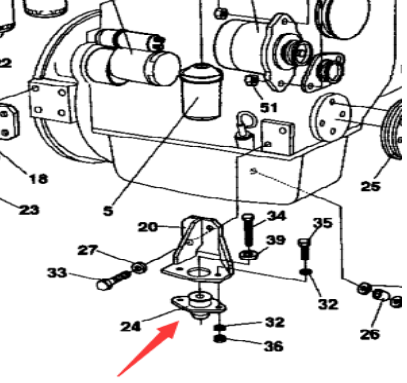 22
51
18
25
23
5
20
34
35
39
27
33
32
24
32
36
26