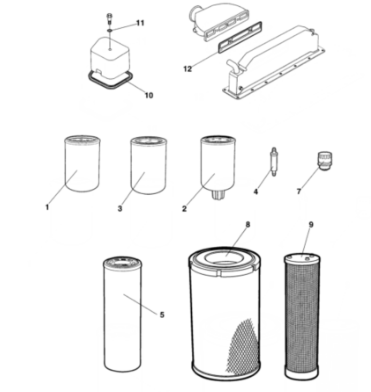 11
12
10
1
3
2
4
7
8
9
5