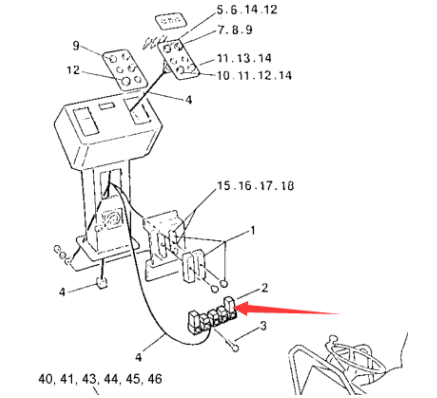 5.6.14.12
7.8.9
9
11.13.14
12
10.11.12.14
4
15.16.17.18
1
4
2
3
4
40, 41, 43, 44, 45, 46