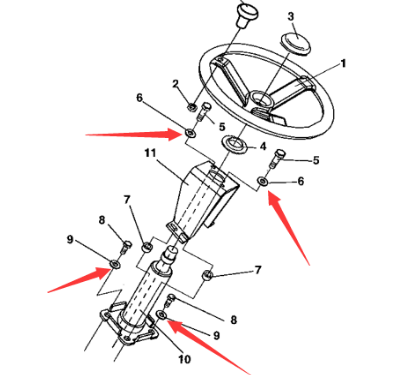 3
1
2
6
5
4
11
5
6
7
8
9
7
8
9
10