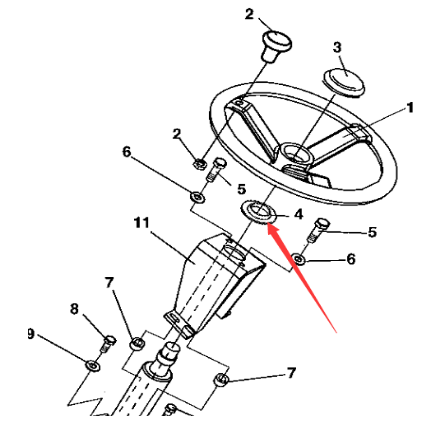 2
3
1
2
6
5
4
5
11
6
7
8
9
7