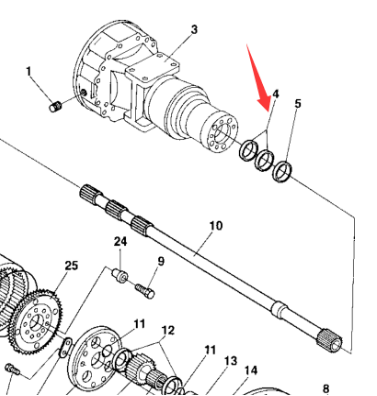 3
1
4
5
10
24
9
25
11
12
11
13
14
8