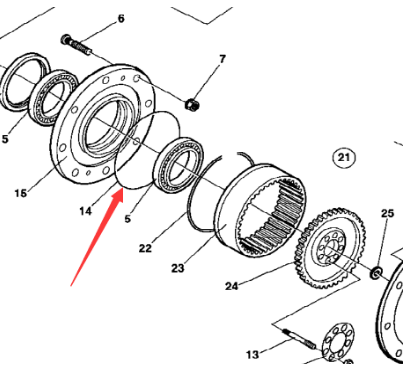 6
7
5
21
15
14
5
25
22
23
24
13