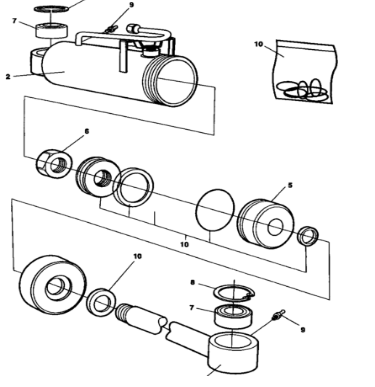 9
7
10
2
6
5
10
10
8
7
9