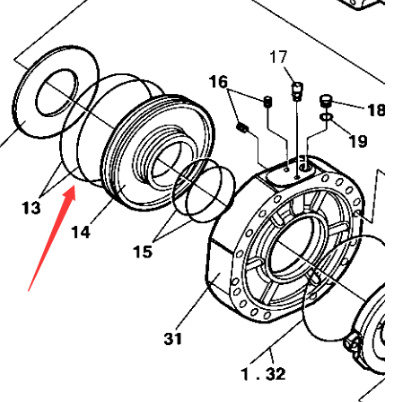 17
16
18
19
13
14
15
31
1 . 32