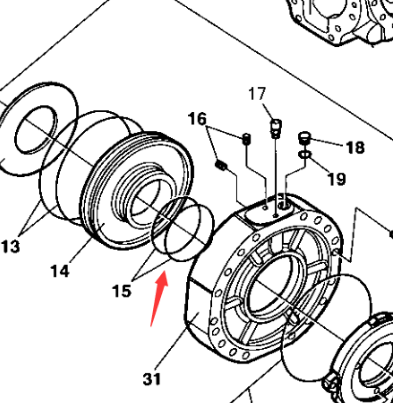 17
16
18
19
13
14
15
31