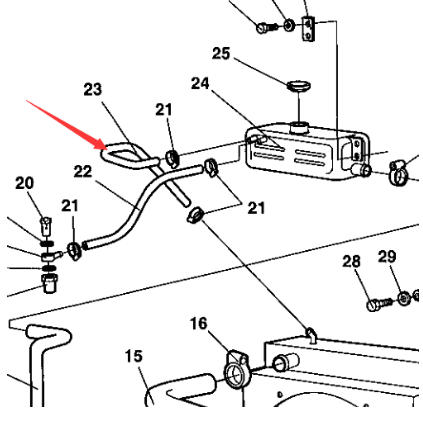 25
24
23
21
22
20
21
21
28
29
16
15