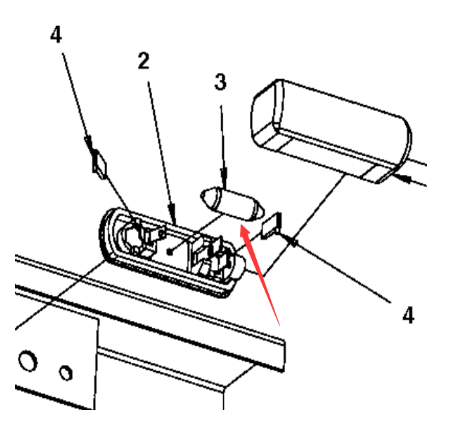 4
2
3
4