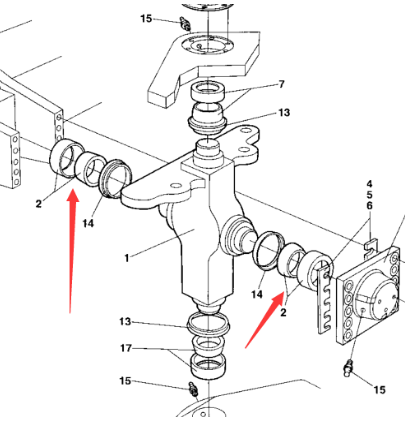 15
7
13
2
14
4
5
6
1
14
2
13
17
15
15