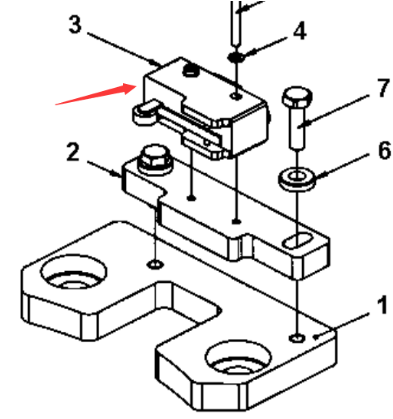 3
4
7
2
6
1