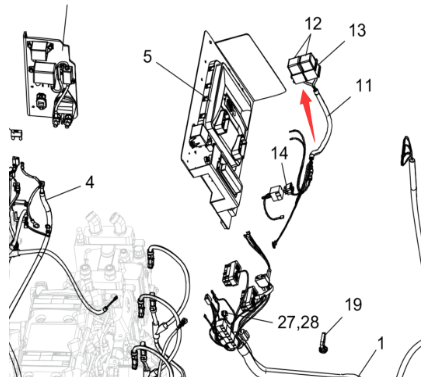 12
13
5
11
14
4
19
27,28
1