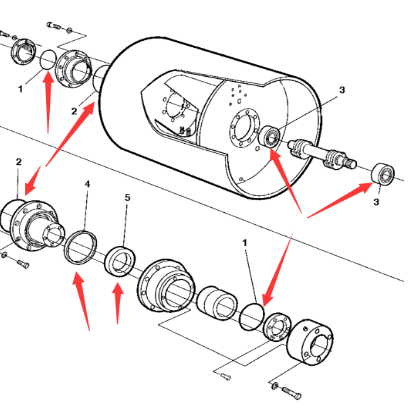 1
2
3
2
4
5
3
1