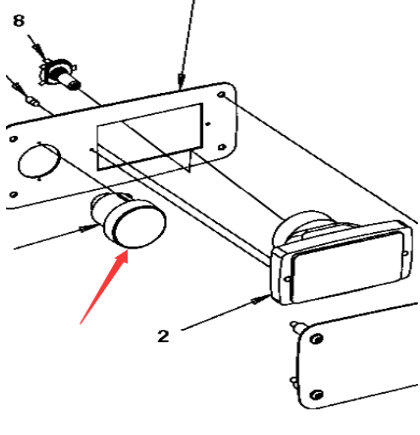 8

2