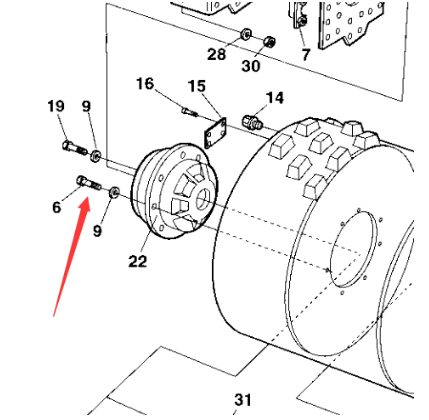 28
30
7
16
15
14
19
9
6
9
22
31