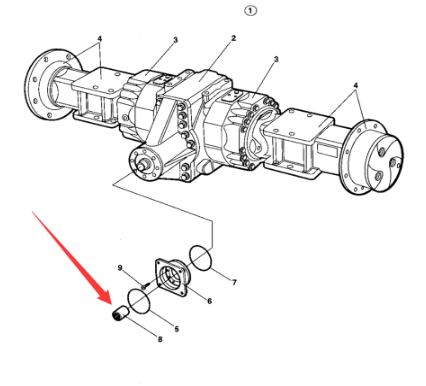 1
4
3
2
3
4
9
7
6
5
8