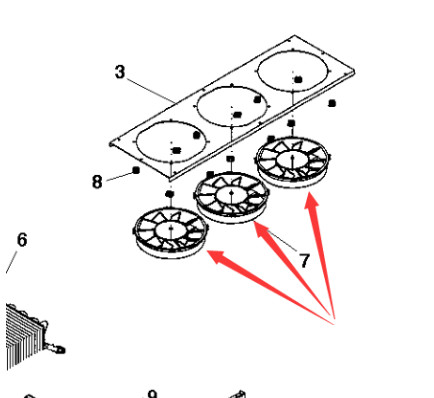 3

8

6

7

9