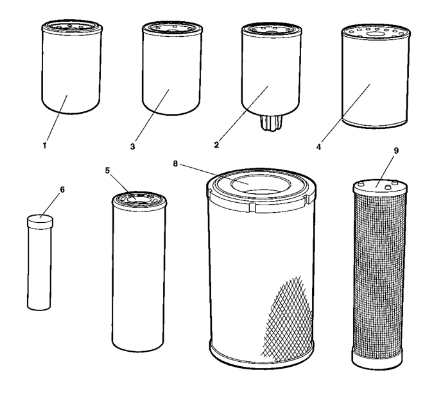 1
3
2
4
6
5
8
9