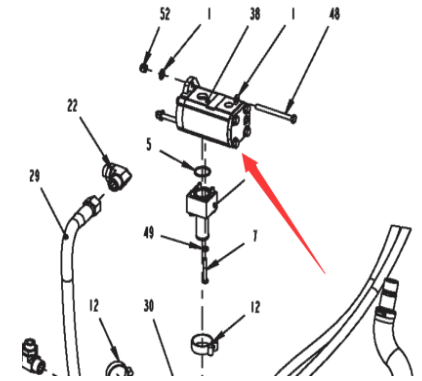 52
1
38
1
48
22
5
29
49
7
12
30
12