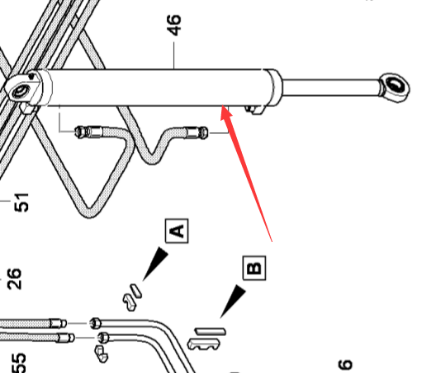 46
51
A
26
B
55
6