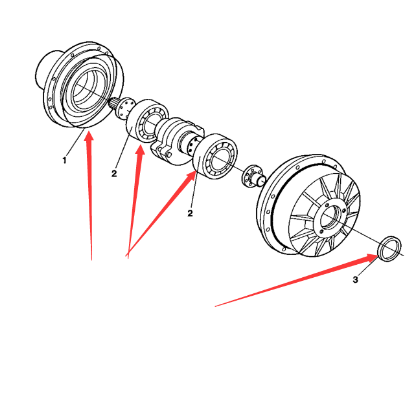 1
2
2
3