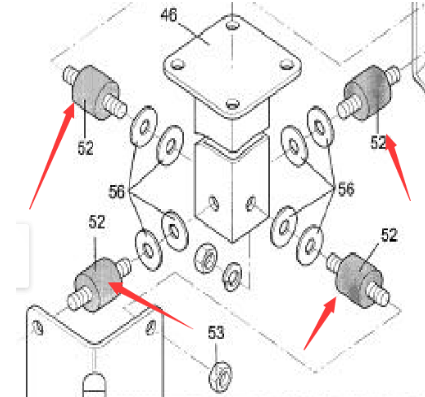 46
52
52
56
56
52
52
53