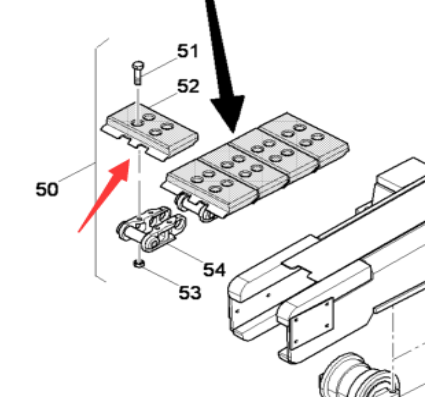 51
52
50
54
53