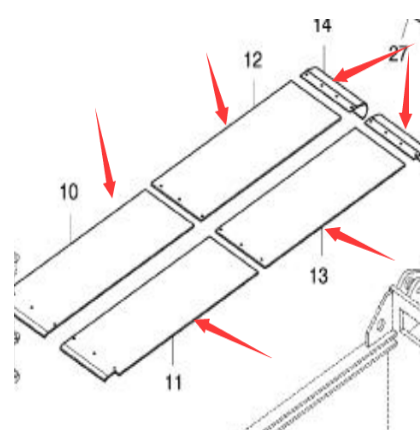 14
27
12
10
13
11