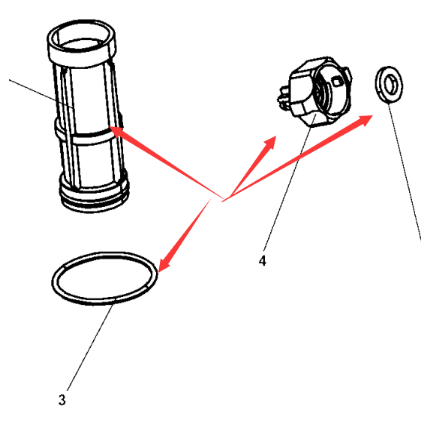 4

3