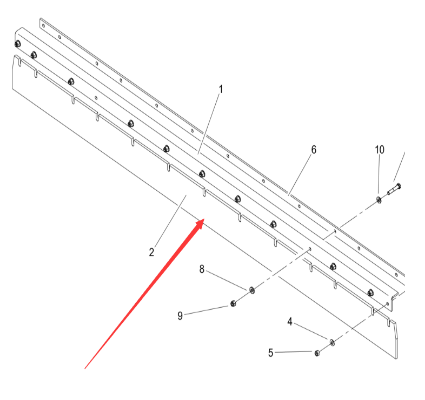 1
6
10
2
8
9
4
5