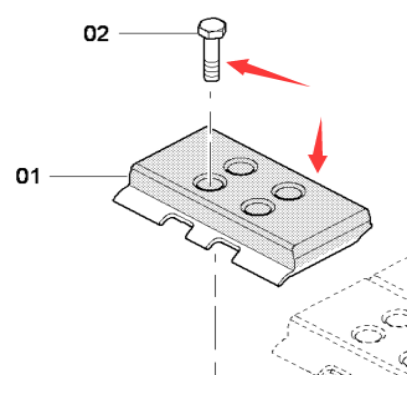 02

01